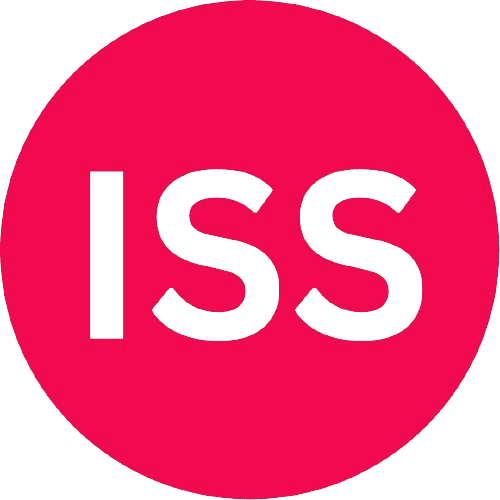 ISS